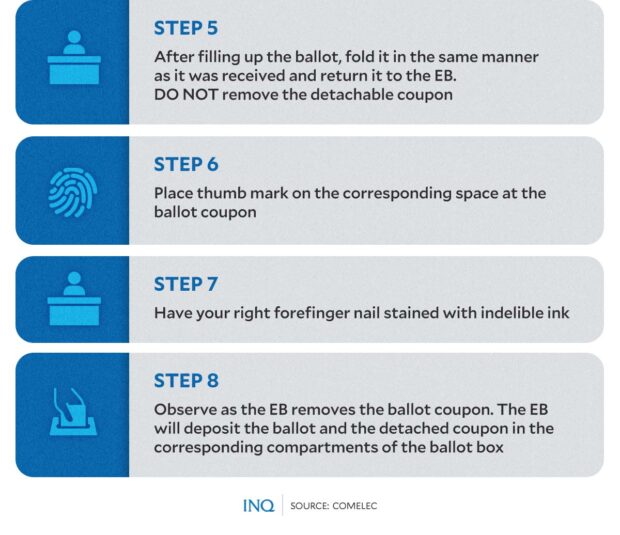 STEP 5
After filling up the ballot, fold it in the same manner as it was received and return it to the EB.
DO NOT remove the detachable coupon

STEP 6
Place thumb mark on the corresponding space at the ballot coupon

STEP 7
Have your right forefinger nail stained with indelible ink

STEP 8
Observe as the EB removes the ballot coupon. The EB will deposit the ballot and the detached coupon in the corresponding compartments of the ballot box

INQ SOURCE: COMELEC