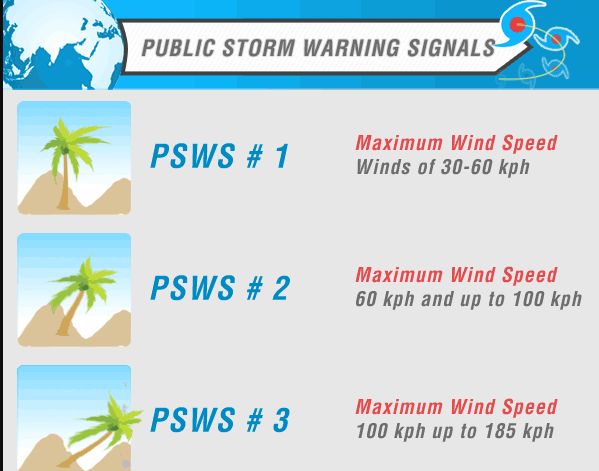 PUBLIC STORM WARNING SIGNALS

PSWS # 1

Maximum Wind Speed
Winds of 30-60 kph

PSWS # 2

Maximum Wind Speed
60 kph and up to 100 kph

PSWS # 3

Maximum Wind Speed
100 kph up to 185 kph